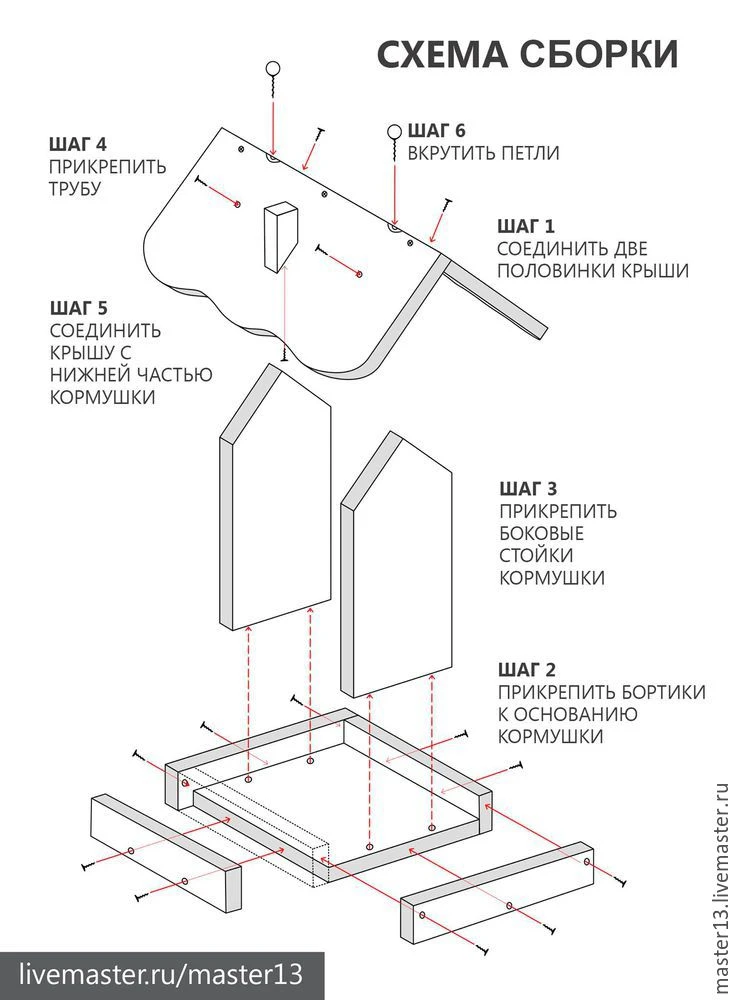 СХЕМА СБОРКИ

ШАГ 4
ПРИКРЕПИТЬ ТРУБУ

ШАГ 6
ВКРУТИТЬ ПЕТЛИ

ШАГ 1
СОЕДИНИТЬ ДВЕ ПОЛОВИНКИ КРЫШИ

ШАГ 5
СОЕДИНИТЬ КРЫШУ С НИЖНЕЙ ЧАСТЬЮ КОРМУШКИ

ШАГ 3
ПРИКРЕПИТЬ БОКОВЫЕ СТОЙКИ КОРМУШКИ

ШАГ 2
ПРИКРЕПИТЬ БОРТИКИ К ОСНОВАНИЮ КОРМУШКИ

master13.livemaster.ru

livemaster.ru/master13